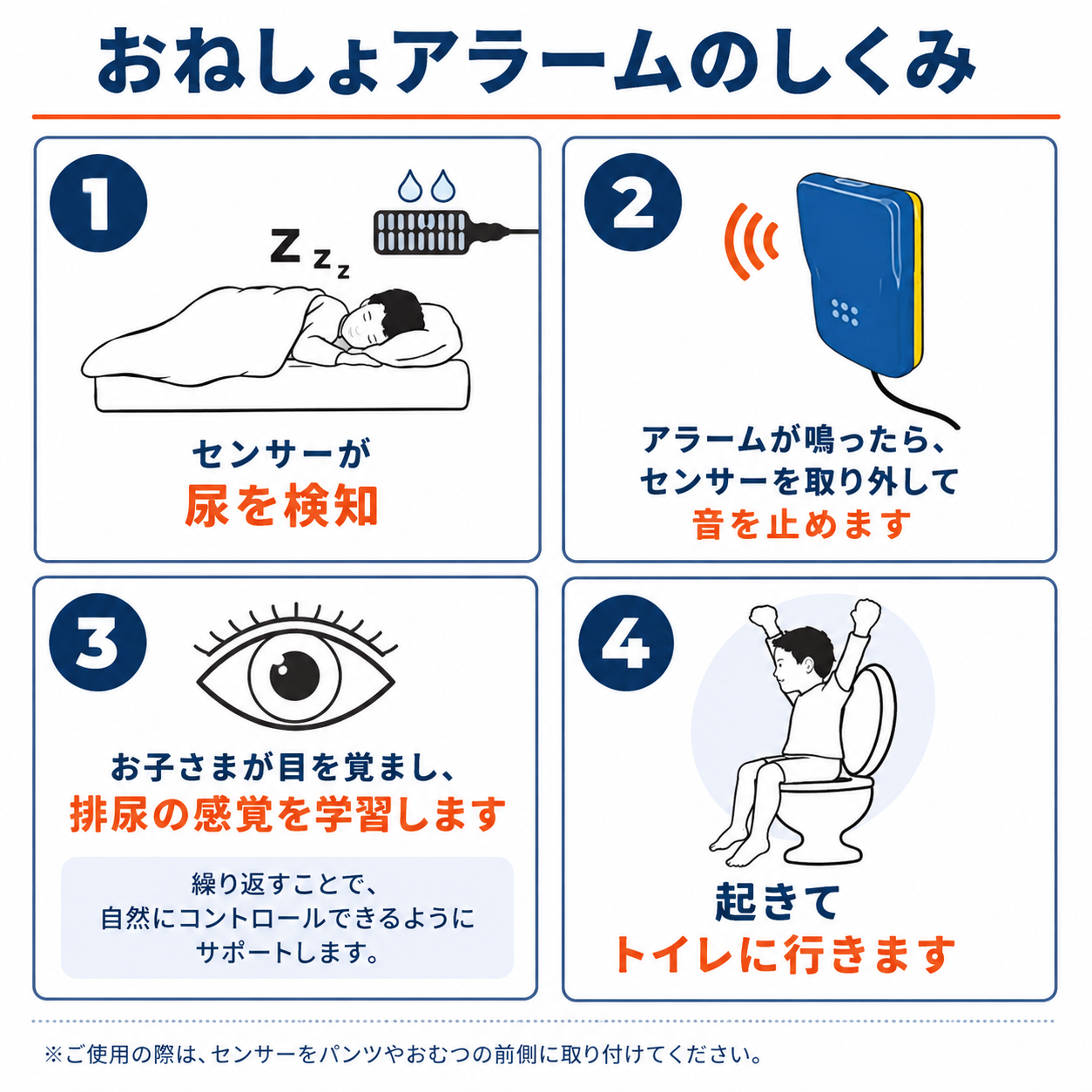 おねしょアラームのしくみ

1

Z z z

センサーが
尿を検知

2

アラームが鳴ったら、
センサーを取り外して
音を止めます

3

お子さまが目を覚まし、
排尿の感覚を学習します

繰り返すことで、
自然にコントロールできるように
サポートします。

4

起きて
トイレに行きます

※ご使用の際は、センサーをパンツやおむつの前側に取り付けてください。